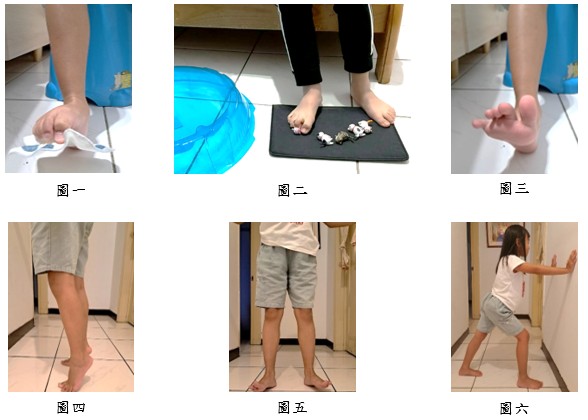 圖一

圖二

圖三

圖四

圖五

圖六